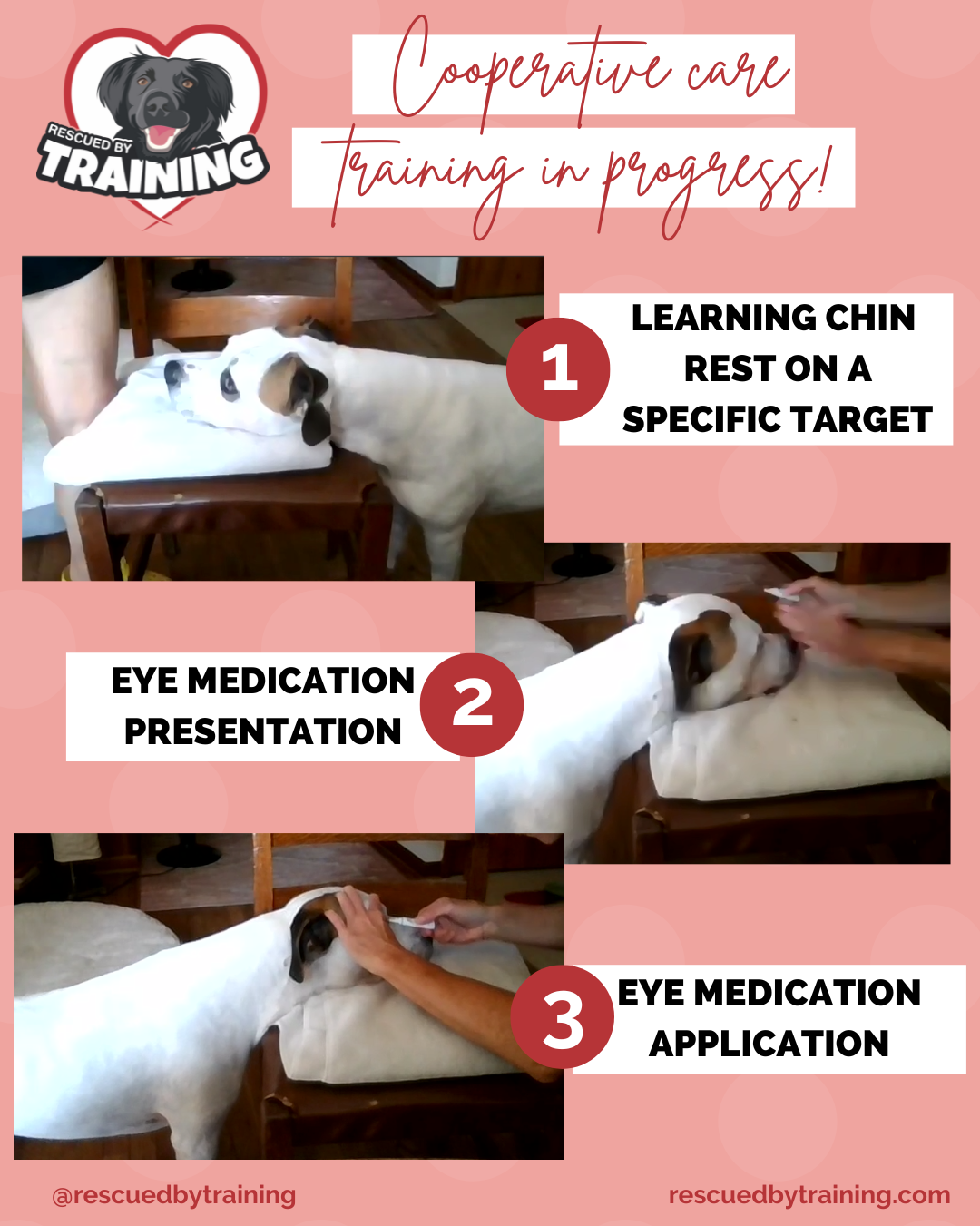 RESCUED BY TRAINING

Cooperative care training in progress!

1 LEARNING CHIN REST ON A SPECIFIC TARGET

EYE MEDICATION PRESENTATION 2

3 EYE MEDICATION APPLICATION

@rescuedbytraining

rescuedbytraining.com